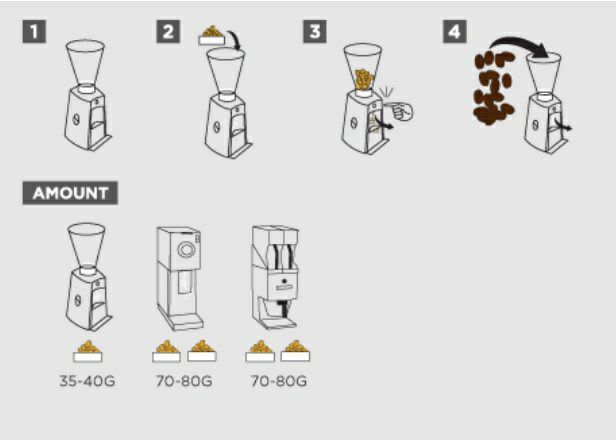 1

2

3

4

AMOUNT

35-40G

70-80G

70-80G